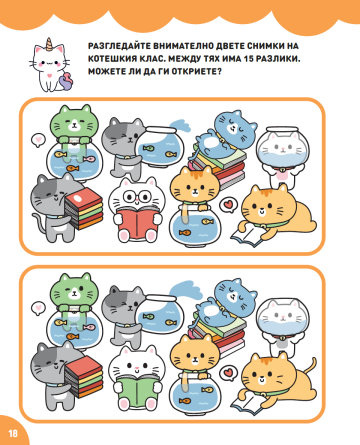 РАЗГЛЕДАЙТЕ ВНИМАТЕЛНО ДВЕТЕ СНИМКИ НА КОТЕШКИЯ КЛАС. МЕЖДУ ТЯХ ИМА 15 РАЗЛИКИ. МОЖЕТЕ ЛИ ДА ГИ ОТКРИЕТЕ?

18